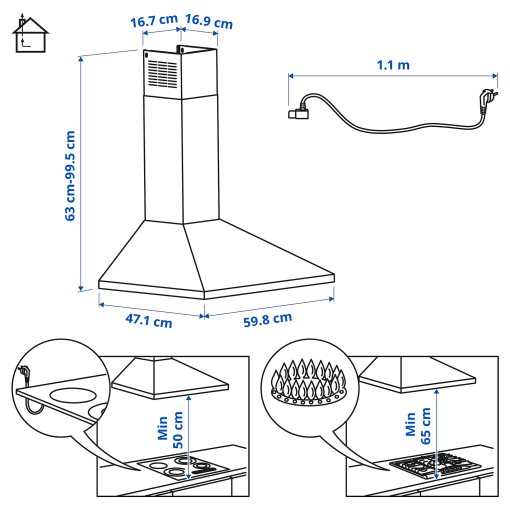 16.7 cm 16.9 cm

1.1 m

63 cm-99.5 cm

47.1 cm

59.8 cm

Min 50 cm

Min 65 cm