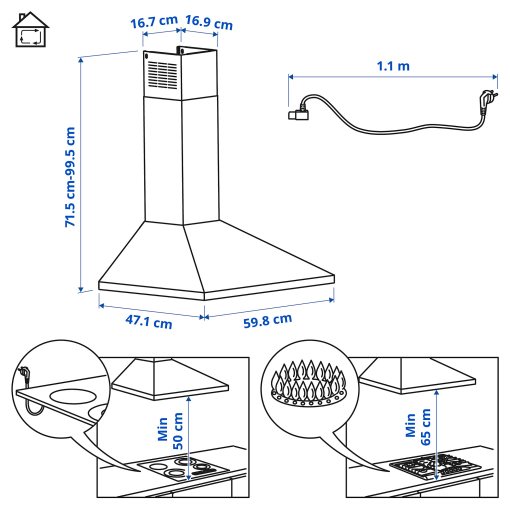 16.7 cm 16.9 cm

1.1 m

71.5 cm-99.5 cm

47.1 cm 59.8 cm

Min 50 cm

Min 65 cm