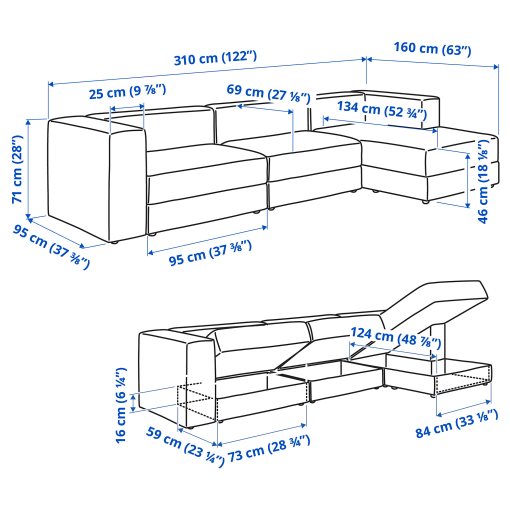 310 cm (122")
160 cm (63")
25 cm (9 ⅞")
69 cm (27 ⅛")
134 cm (52 ¾")
71 cm (28")
46 cm (18 ⅛")
95 cm (37 ⅜")
95 cm (37 ⅜")

124 cm (48 ⅞")
16 cm (6 ¼")
59 cm (23 ¼")
73 cm (28 ¾")
84 cm (33 ⅛")