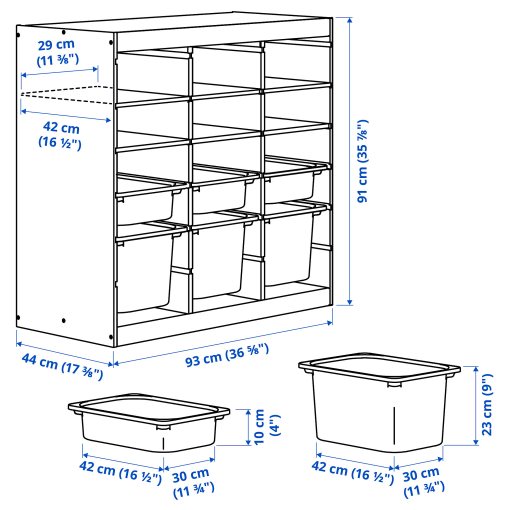 29 cm
(11 ⅜")

42 cm
(16 ½")

91 cm (35 ⅞")

44 cm (17 ⅜")

93 cm (36 ⅝")

10 cm
(4")

42 cm (16 ½")

30 cm
(11 ¾")

23 cm (9")

42 cm (16 ½")

30 cm
(11 ¾")