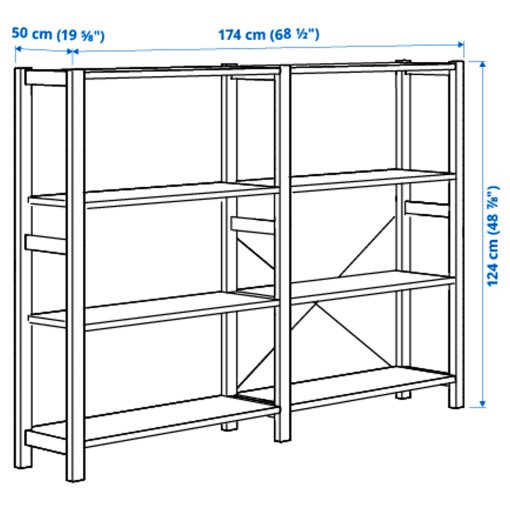 50 cm (19 ⅝")
174 cm (68 ½")
124 cm (48 ⅞")