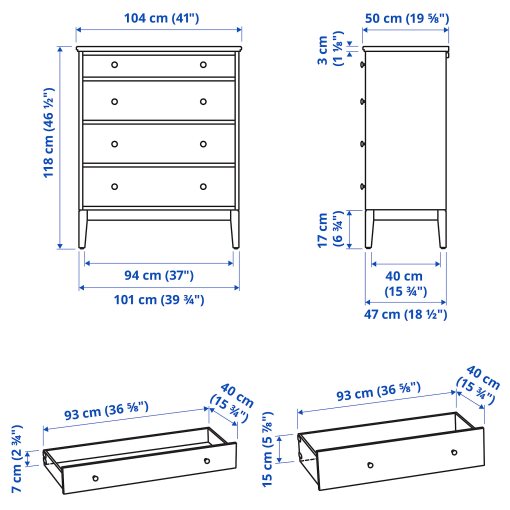 104 cm (41")

118 cm (46 ½")

94 cm (37")

101 cm (39 ¾")

50 cm (19 ⅝")

3 cm (1 ⅛")

17 cm (6 ¾")

40 cm (15 ¾")

47 cm (18 ½")

93 cm (36 ⅝")

40 cm (15 ¾")

7 cm (2 ¾")

93 cm (36 ⅝")

40 cm (15 ¾")

15 cm (5 ⅞")