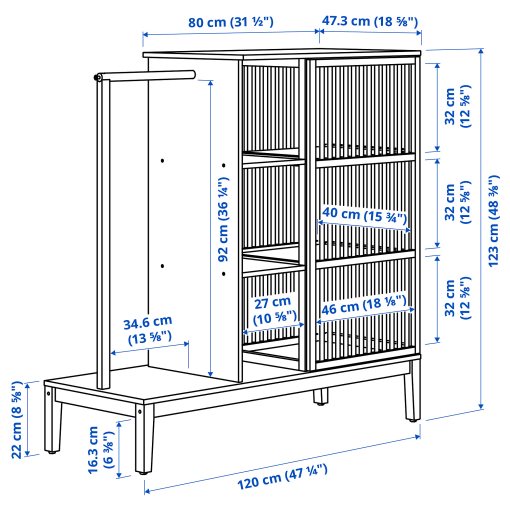 80 cm (31 ½")
47.3 cm (18 ⅝")
32 cm (12 ⅝")
32 cm (12 ⅝")
32 cm (12 ⅝")
123 cm (48 ⅜")
92 cm (36 ¼")
40 cm (15 ¾")
27 cm (10 ⅝")
46 cm (18 ⅛")
34.6 cm (13 ⅝")
22 cm (8 ⅝")
16.3 cm (6 ⅜")
120 cm (47 ¼")