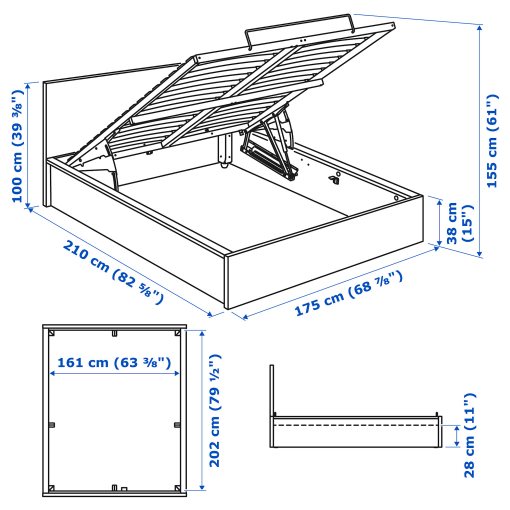 100 cm (39 ³⁄₈")

155 cm (61")

38 cm (15")

210 cm (82 ⁵⁄₈")

175 cm (68 ⁷⁄₈")

161 cm (63 ³⁄₈")

202 cm (79 ½")

28 cm (11")