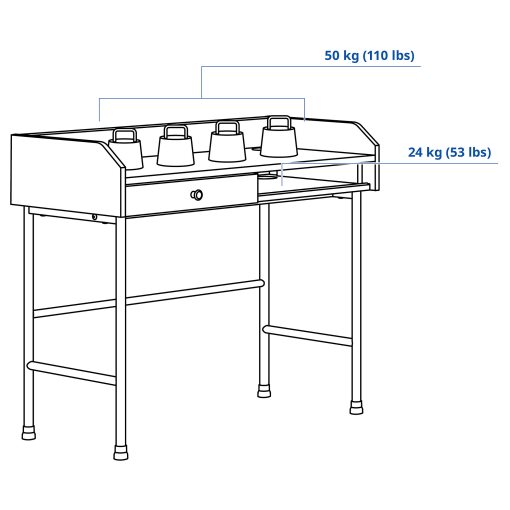 50 kg (110 lbs)

24 kg (53 lbs)