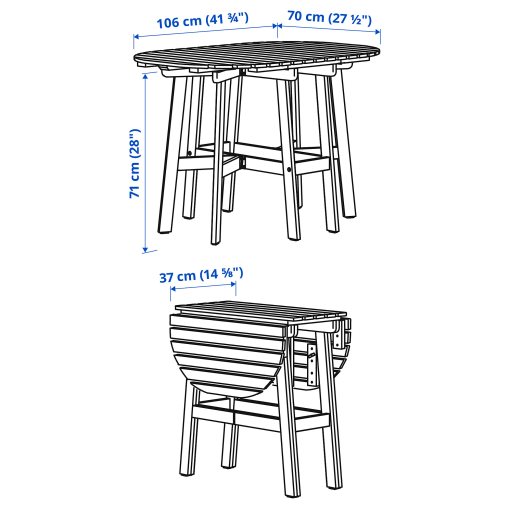 106 cm (41 ¾")
70 cm (27 ½")
71 cm (28")
37 cm (14 ⅝")