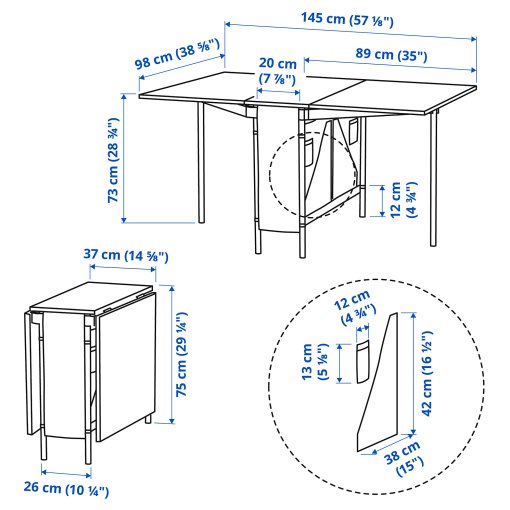 145 cm (57 ⅛")

98 cm (38 ⅝")

20 cm (7 ⅞")

89 cm (35")

73 cm (28 ¾")

12 cm (4 ¾")

37 cm (14 ⅝")

75 cm (29 ¼")

26 cm (10 ¼")

12 cm (4 ¾")

13 cm (5 ⅛")

42 cm (16 ½")

38 cm (15")