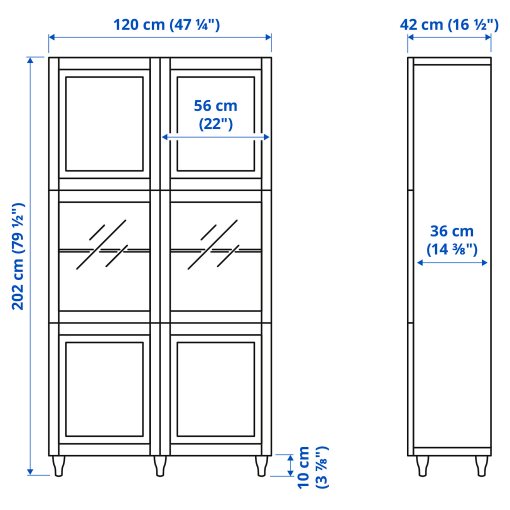 120 cm (47 ¼")

42 cm (16 ½")

56 cm (22")

202 cm (79 ½")

36 cm (14 ⅜")

10 cm (3 ⅞")