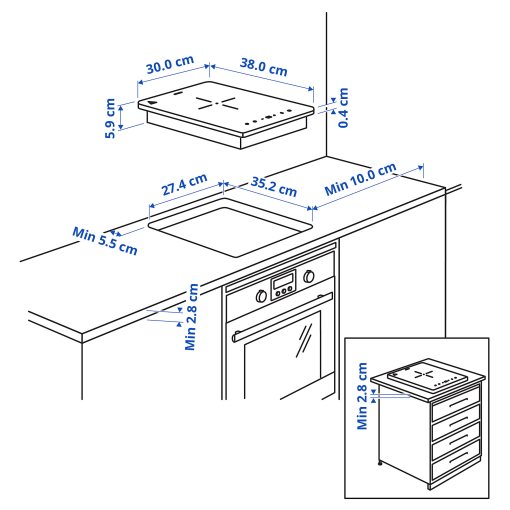 30.0 cm
38.0 cm
5.9 cm
0.4 cm
27.4 cm
35.2 cm
Min 10.0 cm
Min 5.5 cm
Min 2.8 cm
Min 2.8 cm