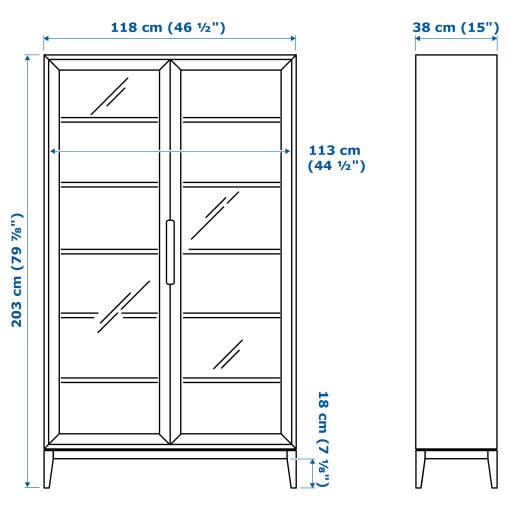 118 cm (46 ½")

38 cm (15")

113 cm (44 ½")

203 cm (79 ⅞")

18 cm (7 ⅛")