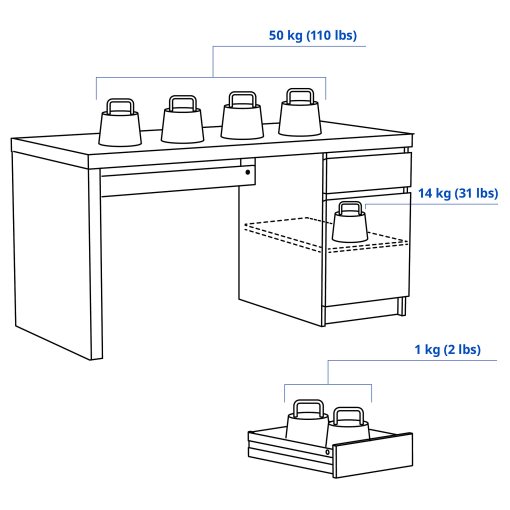 50 kg (110 lbs)

14 kg (31 lbs)

1 kg (2 lbs)