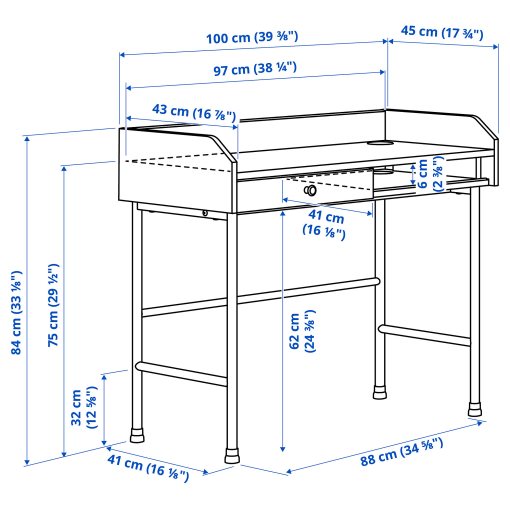 100 cm (39 ⅜")
45 cm (17 ¾")
97 cm (38 ¼")
43 cm (16 ⅞")
6 cm (2 ⅜")
41 cm (16 ⅛")
84 cm (33 ⅛")
75 cm (29 ½")
62 cm (24 ⅜")
32 cm (12 ⅝")
41 cm (16 ⅛")
88 cm (34 ⅝")