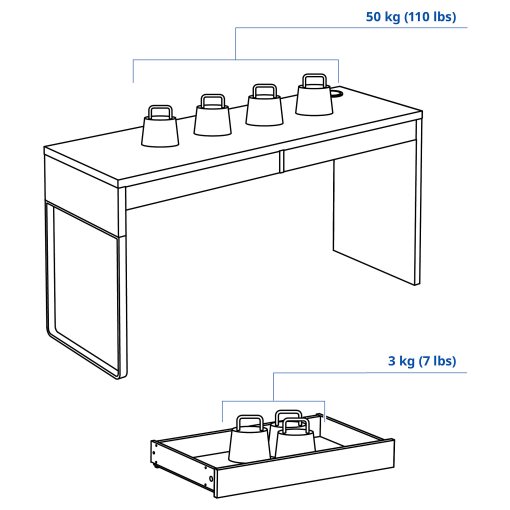 50 kg (110 lbs)

3 kg (7 lbs)