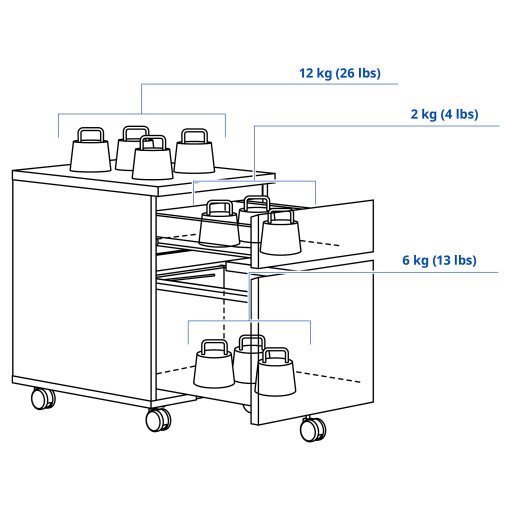 12 kg (26 lbs)

2 kg (4 lbs)

6 kg (13 lbs)