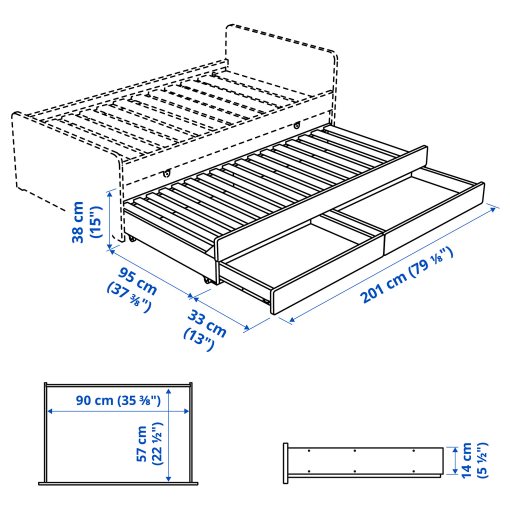 38 cm
(15")

95 cm
(37 ⅜")

33 cm
(13")

201 cm (79 ⅛")

90 cm (35 ⅜")

57 cm
(22 ½")

14 cm
(5 ½")