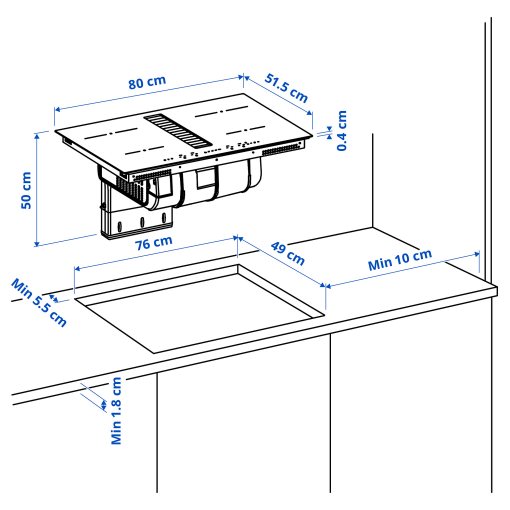 80 cm
51.5 cm
0.4 cm
50 cm
76 cm
49 cm
Min 10 cm
Min 5.5 cm
Min 1.8 cm