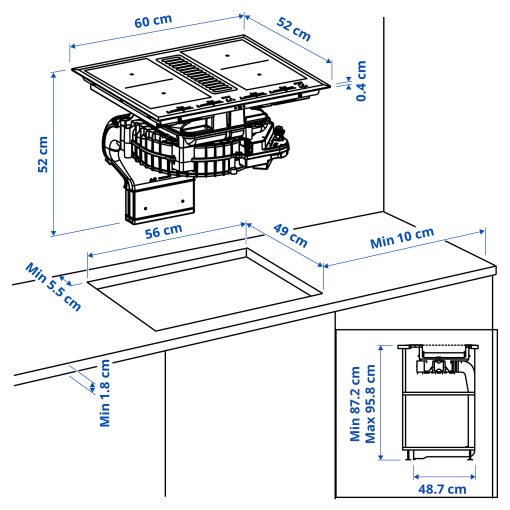 60 cm
52 cm
0.4 cm
52 cm
56 cm
49 cm
Min 10 cm
Min 5.5 cm
Min 1.8 cm
Min 87.2 cm
Max 95.8 cm
48.7 cm