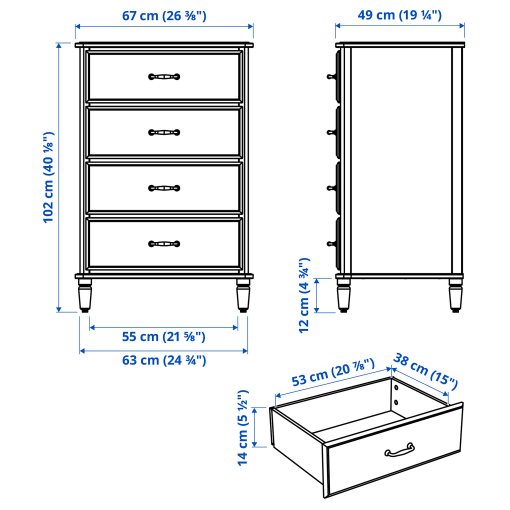 67 cm (26 ⅜")

49 cm (19 ¼")

102 cm (40 ⅛")

12 cm (4 ¾")

55 cm (21 ⅝")

63 cm (24 ¾")

53 cm (20 ⅞")

38 cm (15")

14 cm (5 ½")