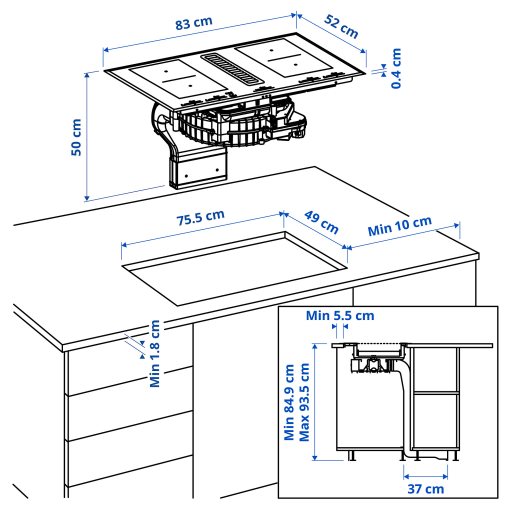 83 cm
52 cm
0.4 cm
50 cm
75.5 cm
49 cm
Min 10 cm
Min 1.8 cm
Min 5.5 cm
Min 84.9 cm
Max 93.5 cm
37 cm