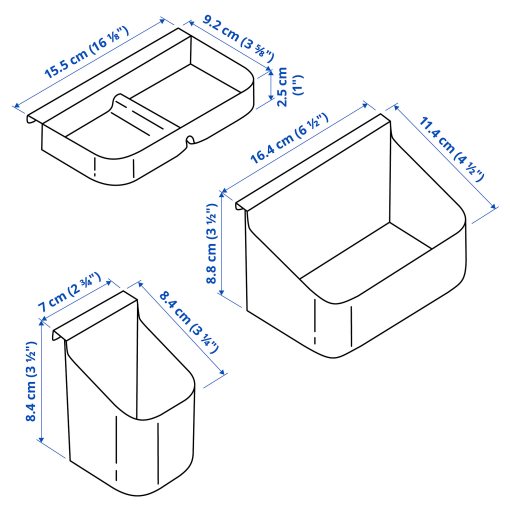 15.5 cm (16 ⅛")
9.2 cm (3 ⅝")
2.5 cm (1")
16.4 cm (6 ½")
11.4 cm (4 ½")
8.8 cm (3 ½")
7 cm (2 ¾")
8.4 cm (3 ¼")
8.4 cm (3 ½")