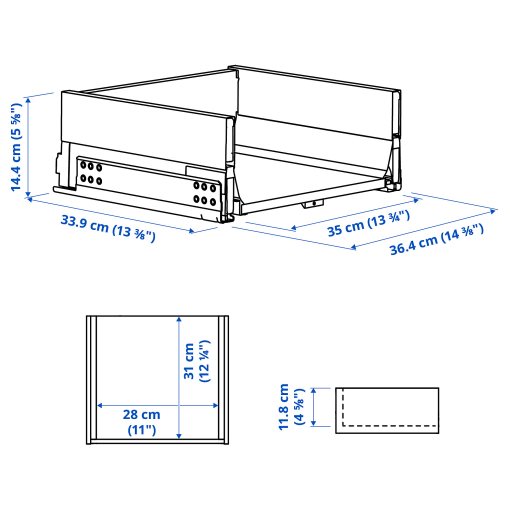 14.4 cm (5 ⅝")

33.9 cm (13 ⅜")

35 cm (13 ¾")

36.4 cm (14 ⅜")

31 cm (12 ¼")

28 cm (11")

11.8 cm (4 ⅝")