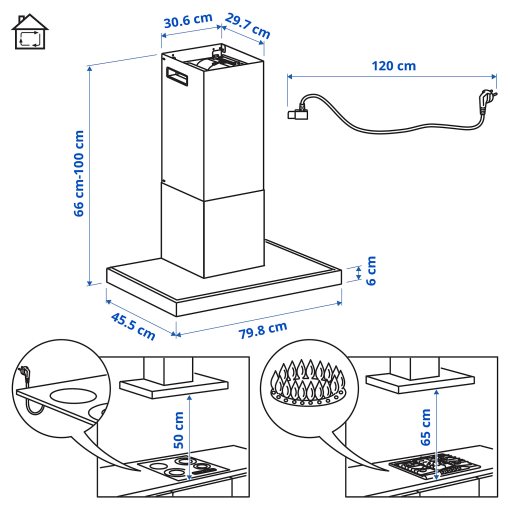 30.6 cm
29.7 cm
120 cm
66 cm-100 cm
6 cm
45.5 cm
79.8 cm
50 cm
65 cm