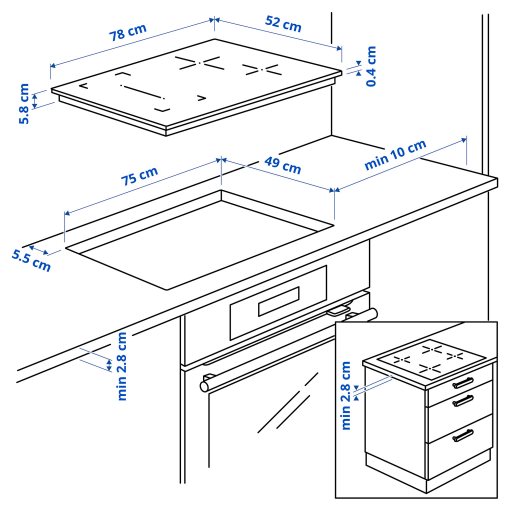 78 cm
52 cm
0.4 cm
5.8 cm
75 cm
49 cm
min 10 cm
5.5 cm
min 2.8 cm
min 2.8 cm