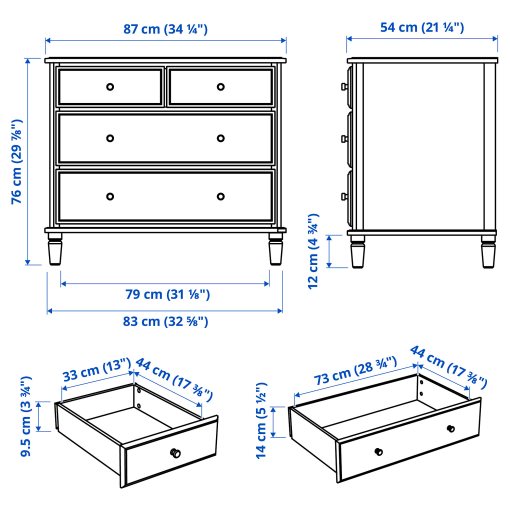 87 cm (34 ¼")

54 cm (21 ¼")

76 cm (29 ⅞")

12 cm (4 ¾")

79 cm (31 ⅛")

83 cm (32 ⅝")

9.5 cm (3 ¾")

33 cm (13")

44 cm (17 ⅜")

14 cm (5 ½")

73 cm (28 ¾")

44 cm (17 ⅜")