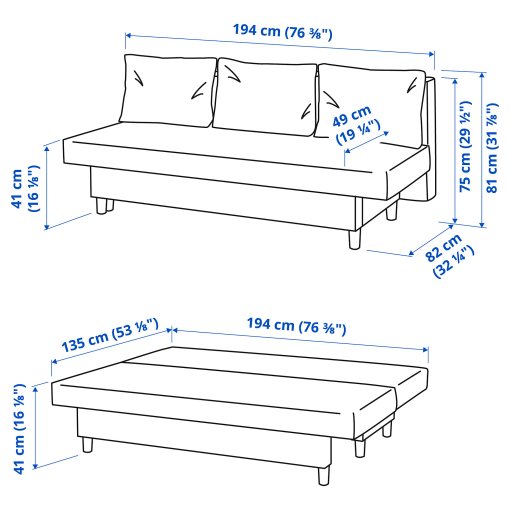 194 cm (76 ⅜")

49 cm (19 ¼")

41 cm (16 ⅛")

75 cm (29 ½")

81 cm (31 ⅞")

82 cm (32 ¼")

135 cm (53 ⅛")

194 cm (76 ⅜")

41 cm (16 ⅛")