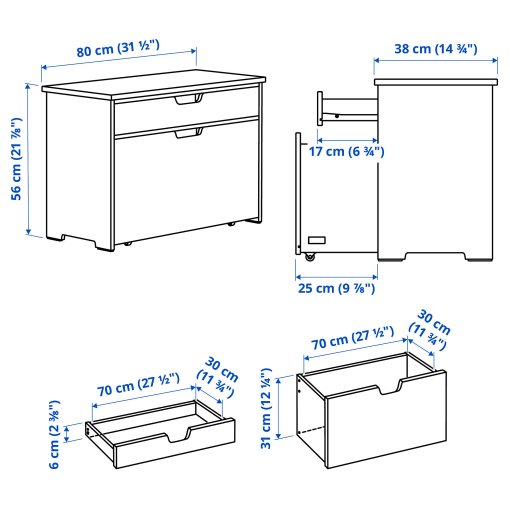 80 cm (31 ½")

56 cm (21 ⅞")

38 cm (14 ¾")

17 cm (6 ¾")

25 cm (9 ⅞")

70 cm (27 ½")

30 cm (11 ¾")

6 cm (2 ⅜")

70 cm (27 ½")

30 cm (11 ¾")

31 cm (12 ¼")