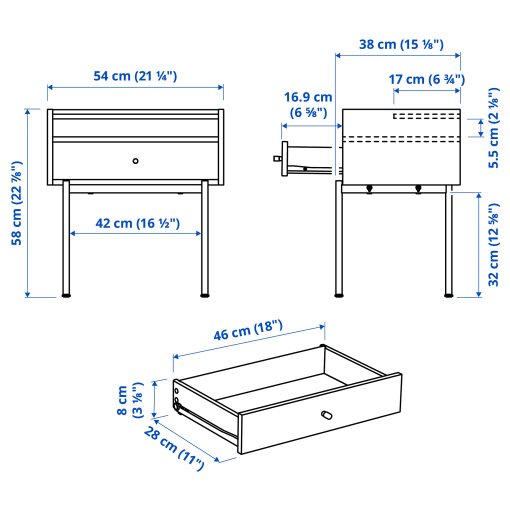 54 cm (21 ¼")

58 cm (22 ⅞")

42 cm (16 ½")

38 cm (15 ⅛")

17 cm (6 ¾")

16.9 cm (6 ⅝")

5.5 cm (2 ⅛")

32 cm (12 ⅝")

46 cm (18")

8 cm (3 ⅛")

28 cm (11")